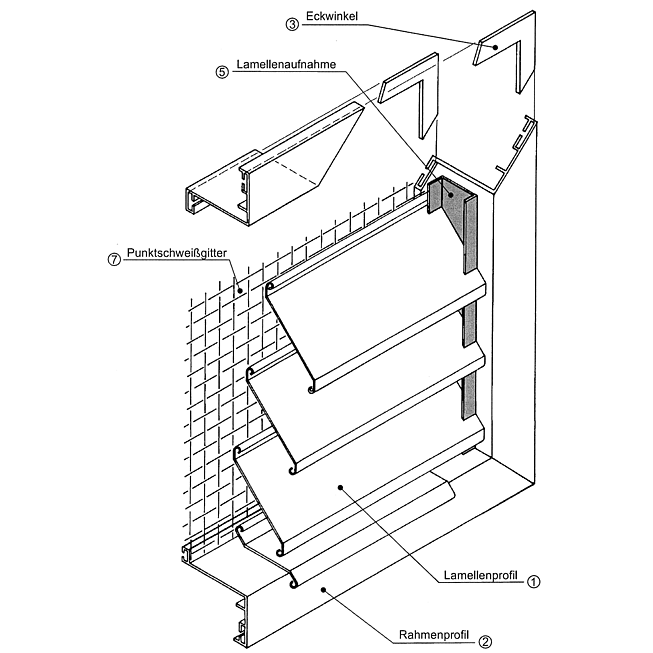 ③ Eckwinkel

⑤ Lamellenaufnahme

⑦ Punktschweißgitter

Lamellenprofil ①

Rahmenprofil ②